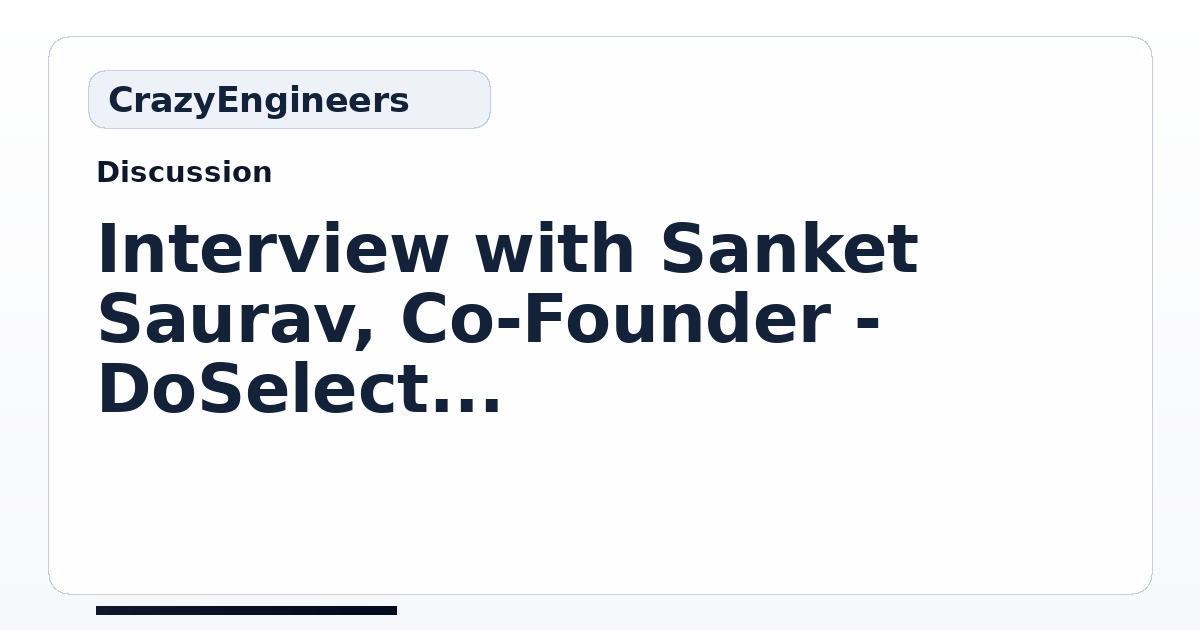 CrazyEngineers

Discussion

Interview with Sanket Saurav, Co-Founder - DoSelect...