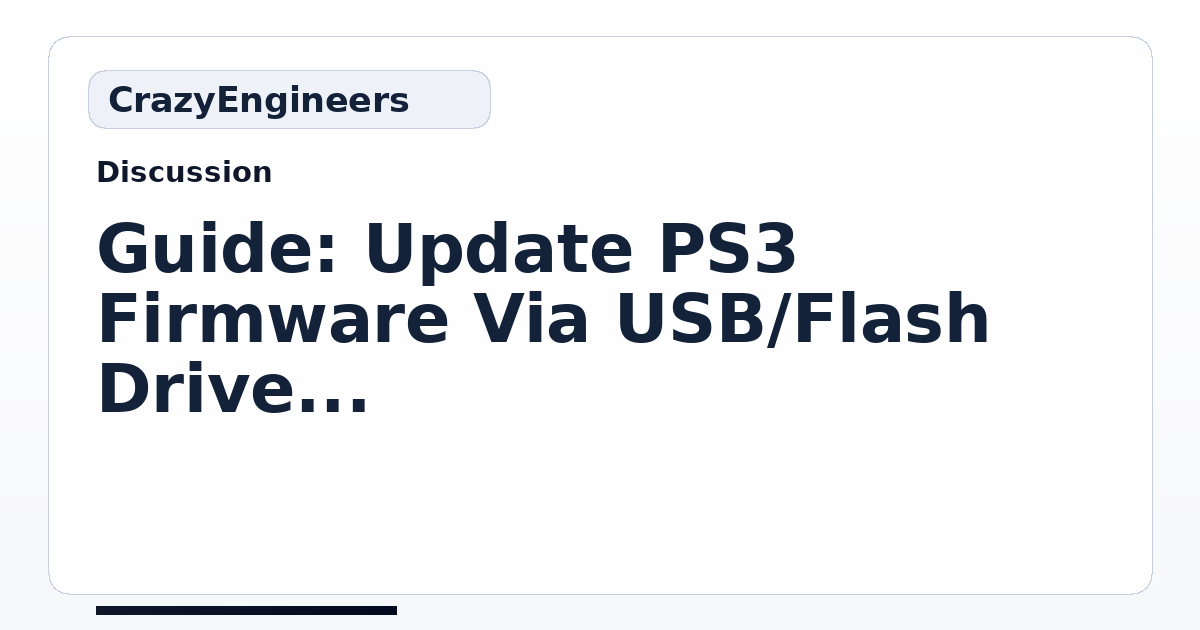 CrazyEngineers

Discussion

Guide: Update PS3 Firmware Via USB/Flash Drive...